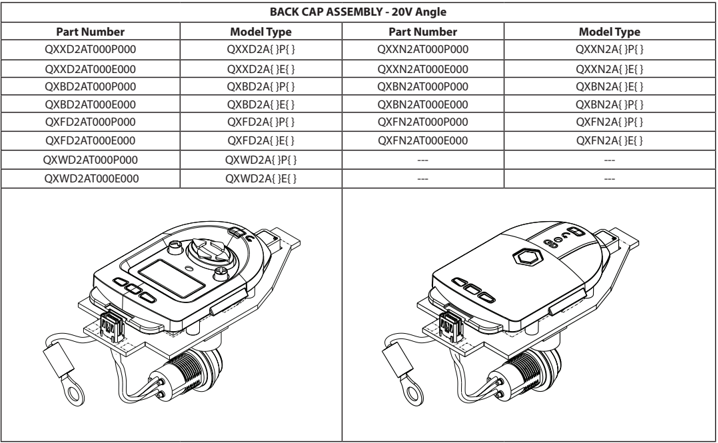 BACK CAP ASSEMBLY - 20V Angle

| Part Number | Model Type | Part Number | Model Type |
|---|---|---|---|
| QXXD2AT000P000 | QXXD2A{ }P{ } | QXXN2AT000P000 | QXXN2A{ }P{ } |
| QXXD2AT000E000 | QXXD2A{ }E{ } | QXXN2AT000E000 | QXXN2A{ }E{ } |
| QXBD2AT000P000 | QXBD2A{ }P{ } | QXBN2AT000P000 | QXBN2A{ }E{ } |
| QXBD2AT000E000 | QXBD2A{ }E{ } | QXBN2AT000E000 | QXBN2A{ }P{ } |
| QXFD2AT000P000 | QXFD2A{ }P{ } | QXFN2AT000P000 | QXFN2A{ }P{ } |
| QXFD2AT000E000 | QXFD2A{ }E{ } | QXFN2AT000E000 | QXFN2A{ }E{ } |
| QXWD2AT000P000 | QXWD2A{ }P{ } | --- | --- |
| QXWD2AT000E000 | QXWD2A{ }E{ } | --- | --- |