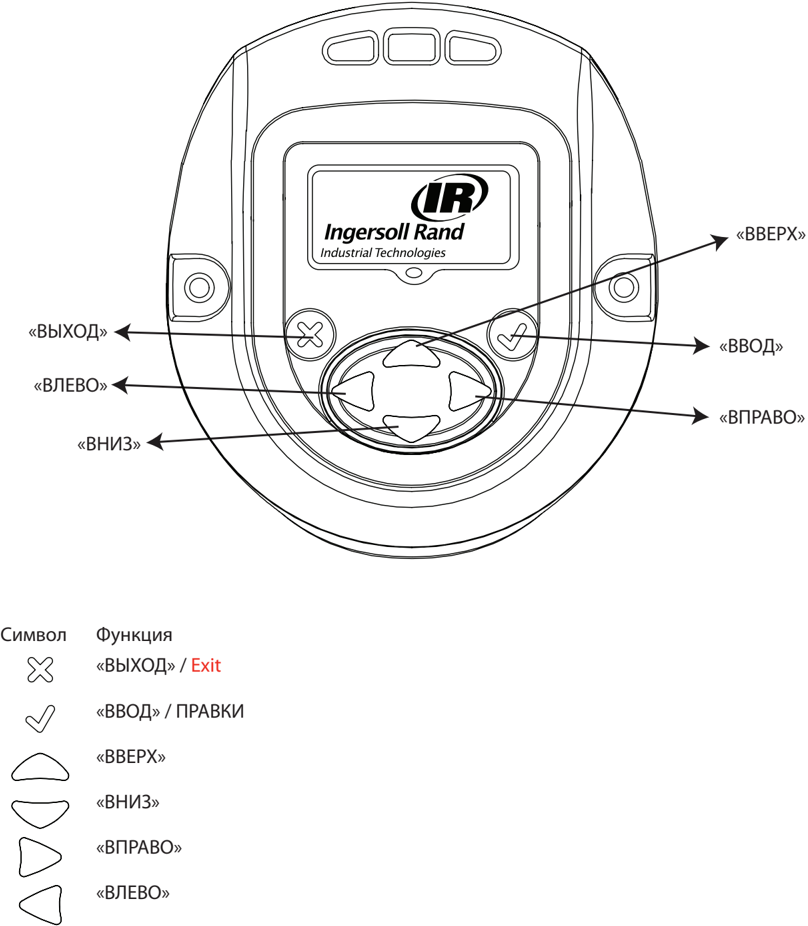 IR
Ingersoll Rand
Industrial Technologies

«ВВЕРХ»
«ВЫХОД»
«ВВОД»
«ВЛЕВО»
«ВПРАВО»
«ВНИЗ»

| Символ | Функция |
|---|---|
| | «ВЫХОД» / Exit |
| | «ВВОД» / ПРАВКИ |
| | «ВВЕРХ» |
| | «ВНИЗ» |
| | «ВПРАВО» |
| | «ВЛЕВО» |